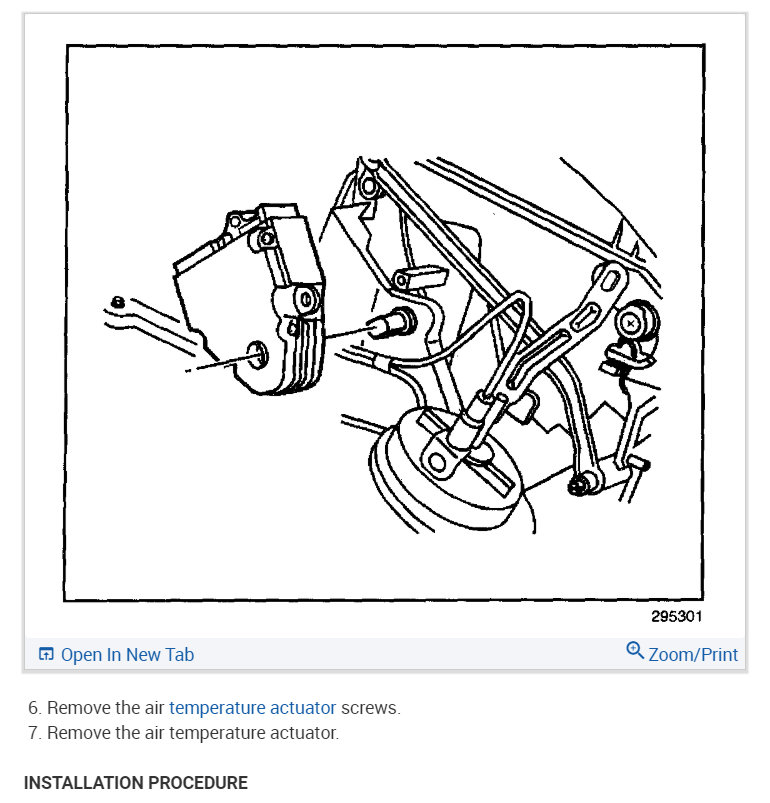 295301

Open In New Tab

Zoom/Print

6. Remove the air temperature actuator screws.
7. Remove the air temperature actuator.

INSTALLATION PROCEDURE