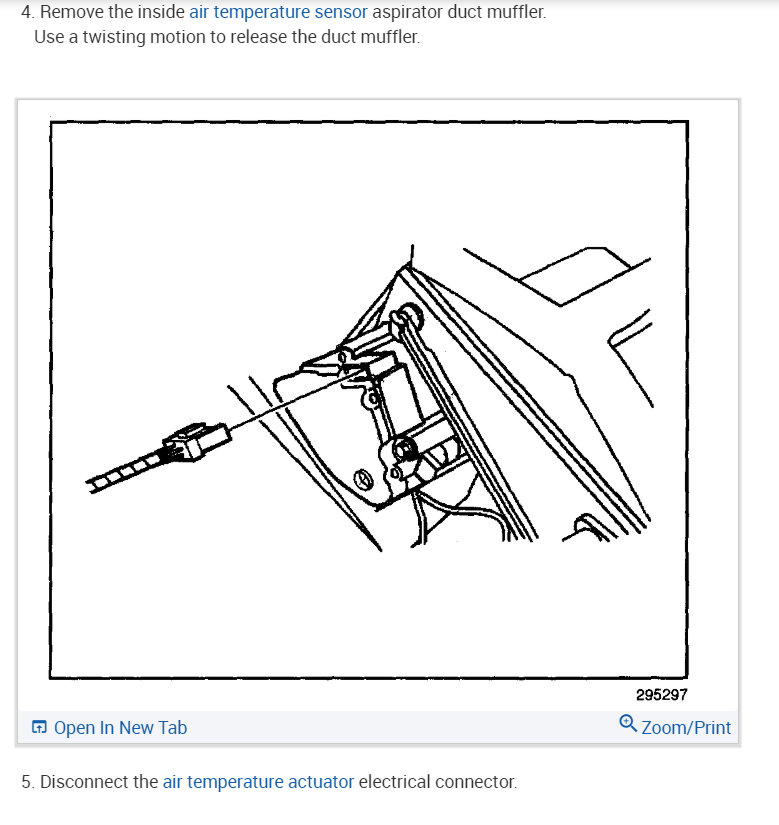 4. Remove the inside air temperature sensor aspirator duct muffler.
Use a twisting motion to release the duct muffler.

295297

Open In New Tab

Zoom/Print

5. Disconnect the air temperature actuator electrical connector.