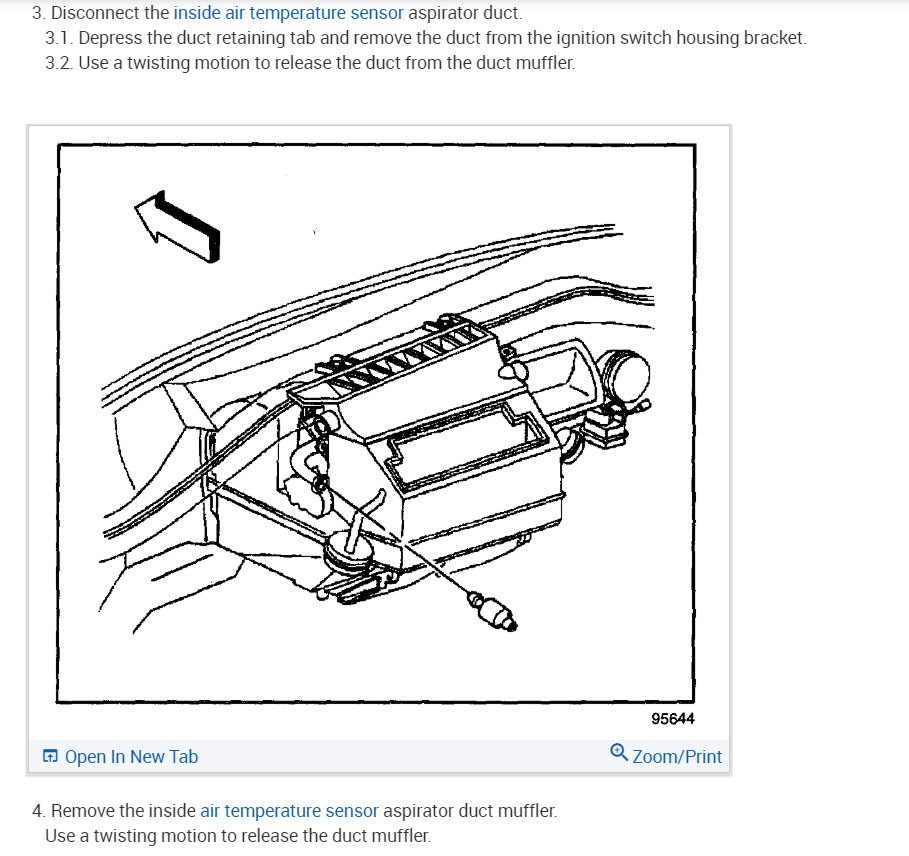 3. Disconnect the inside air temperature sensor aspirator duct.
3.1. Depress the duct retaining tab and remove the duct from the ignition switch housing bracket.
3.2. Use a twisting motion to release the duct from the duct muffler.

95644

Open In New Tab

Zoom/Print

4. Remove the inside air temperature sensor aspirator duct muffler.
Use a twisting motion to release the duct muffler.