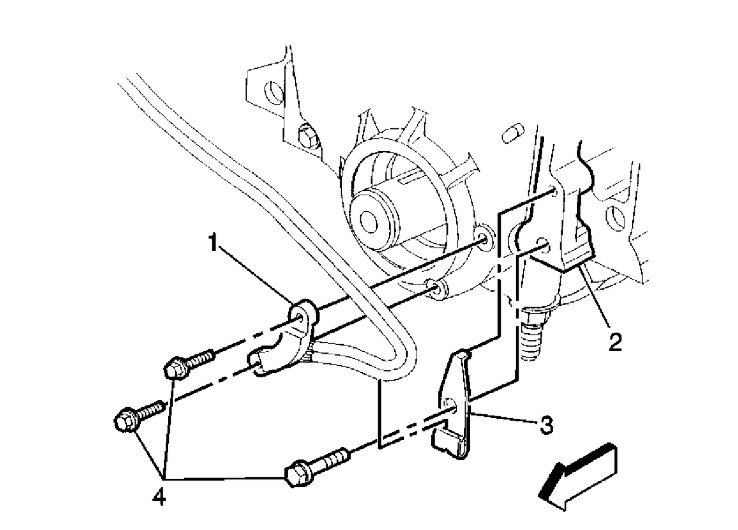 1
2
3
4