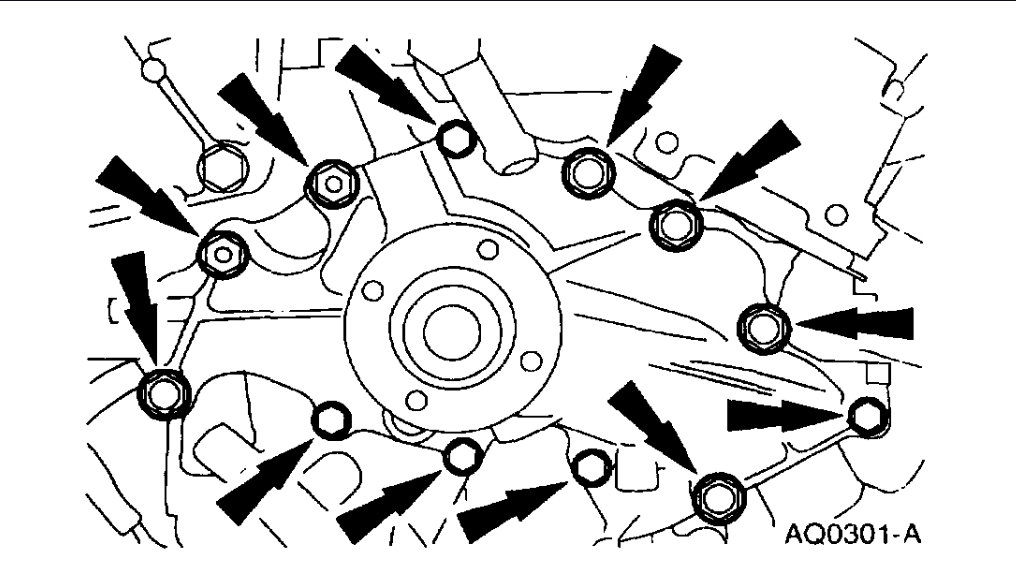 AQ0301-A