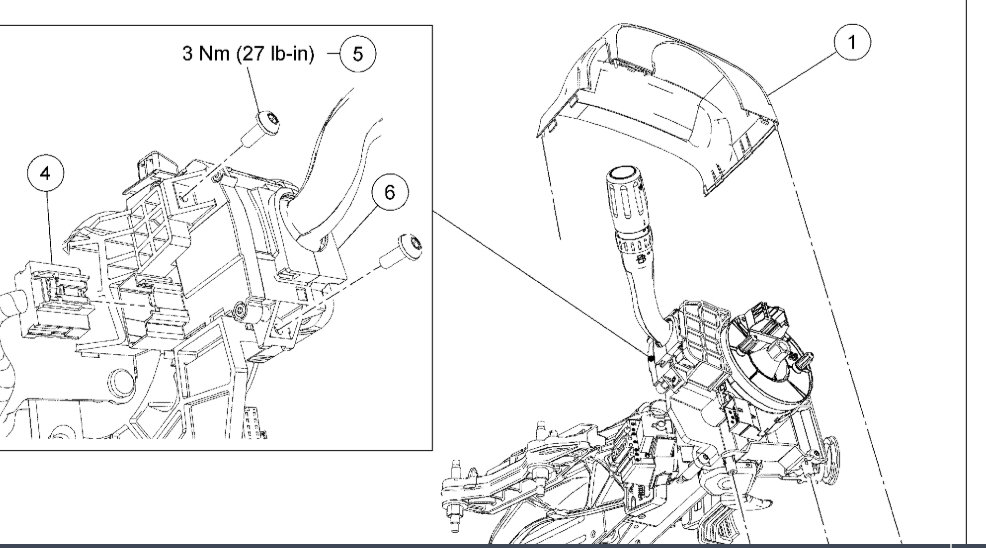 3 Nm (27 lb-in) 5

1

4

6