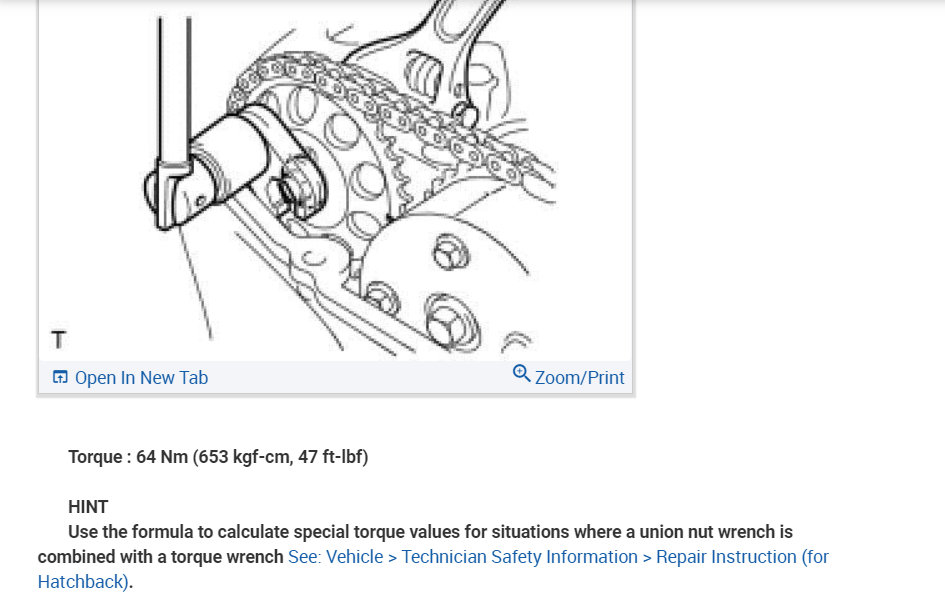 T

Open In New Tab

Zoom/Print

Torque : 64 Nm (653 kgf-cm, 47 ft-lbf)

HINT
Use the formula to calculate special torque values for situations where a union nut wrench is combined with a torque wrench See: Vehicle > Technician Safety Information > Repair Instruction (for Hatchback).