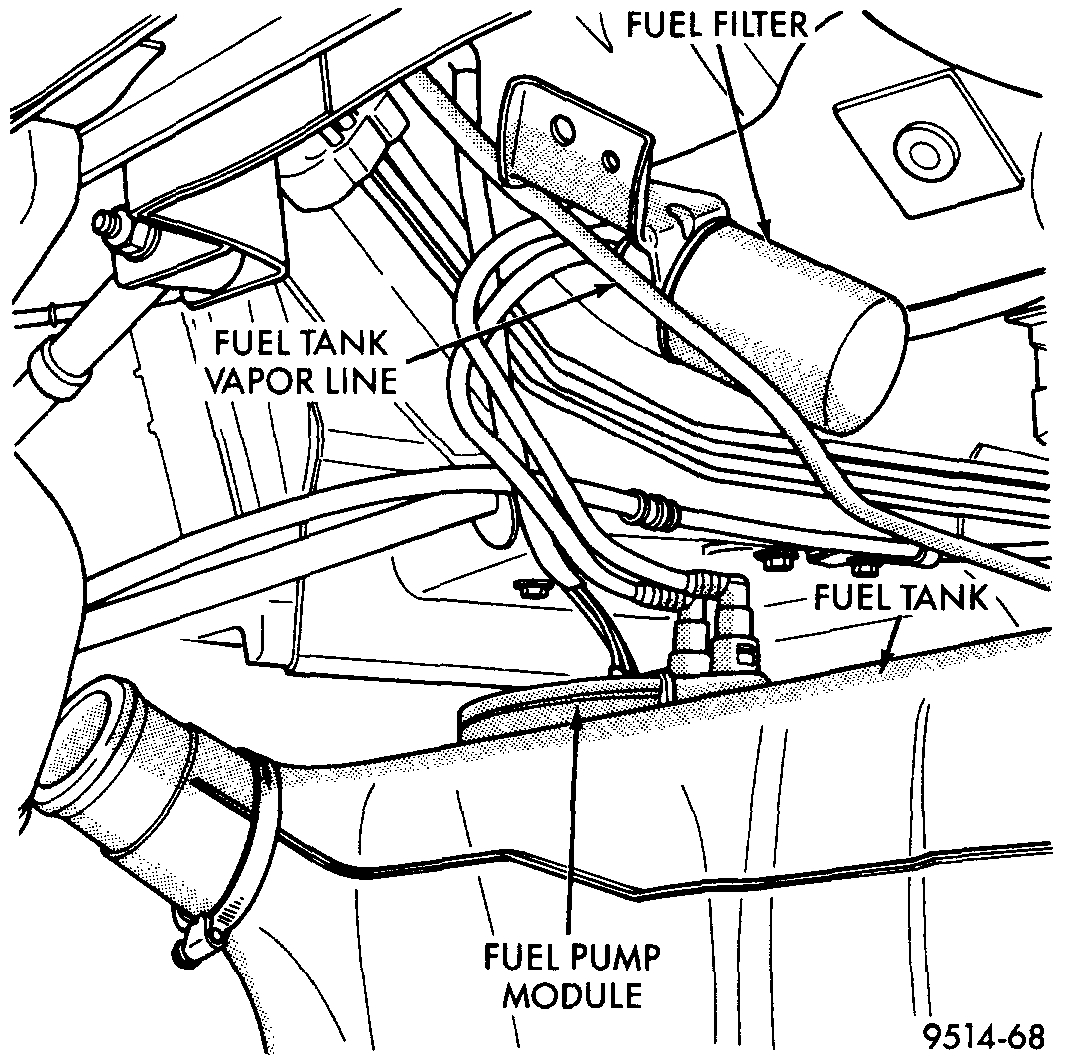 FUEL FILTER

FUEL TANK VAPOR LINE

FUEL TANK

FUEL PUMP MODULE

9514-68