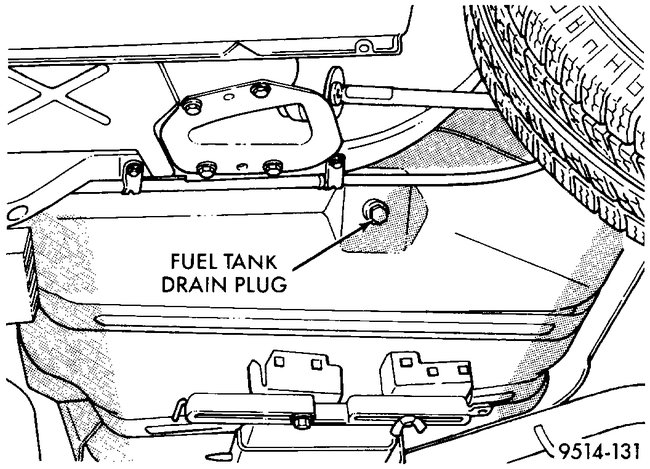 FUEL TANK
DRAIN PLUG

9514-131