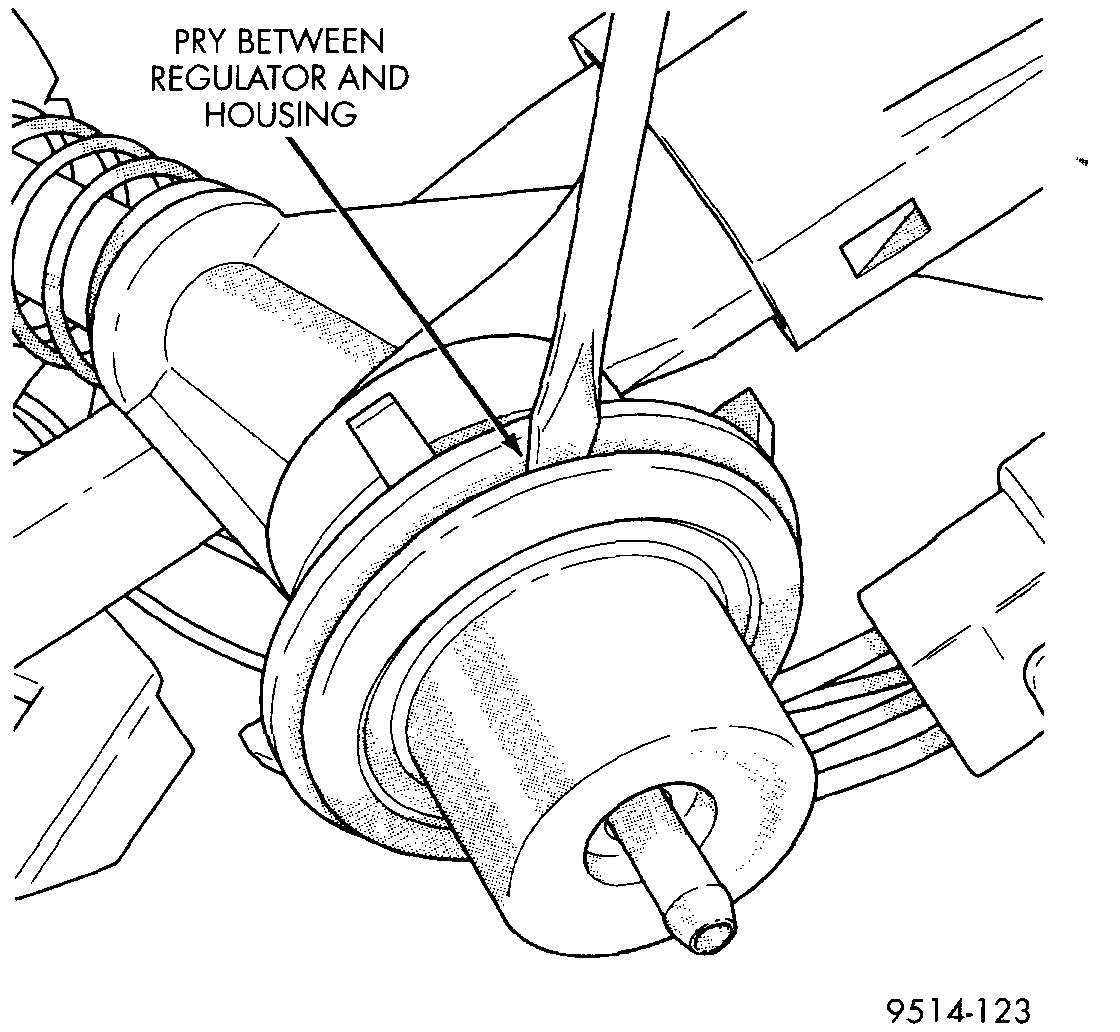 PRY BETWEEN REGULATOR AND HOUSING

9514-123