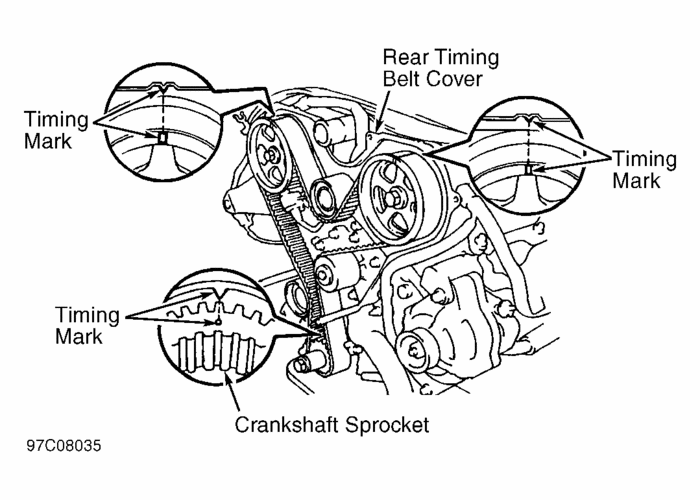 Rear Timing Belt Cover

Timing Mark

Timing Mark

Timing Mark

Crankshaft Sprocket

97C08035