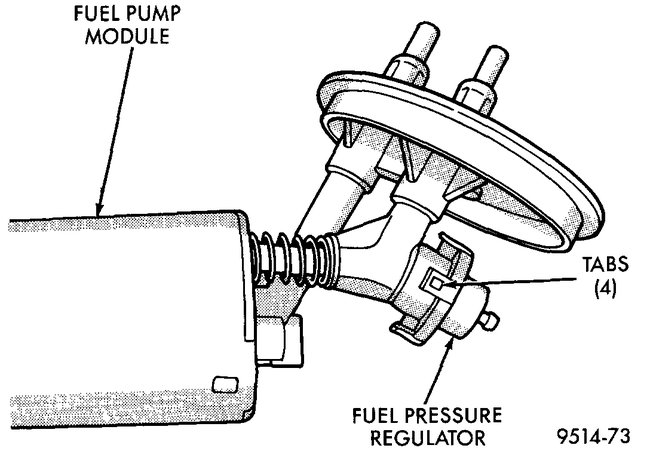 FUEL PUMP MODULE

TABS (4)

FUEL PRESSURE REGULATOR

9514-73