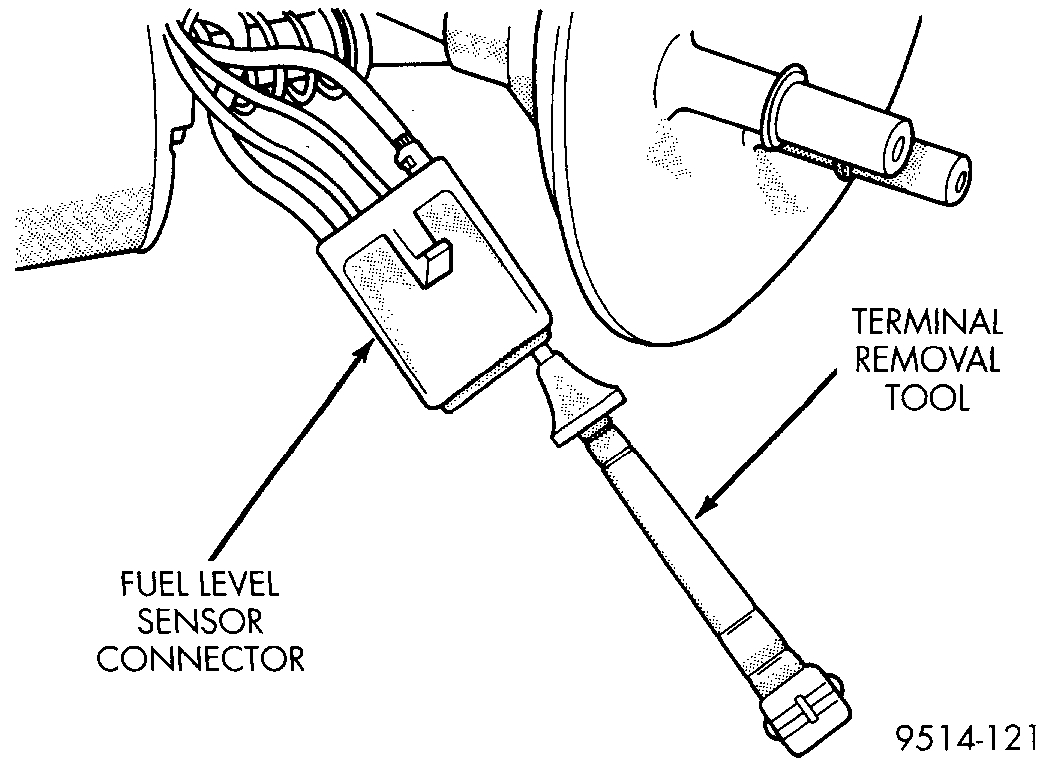 TERMINAL
REMOVAL
TOOL

FUEL LEVEL
SENSOR
CONNECTOR

9514-121