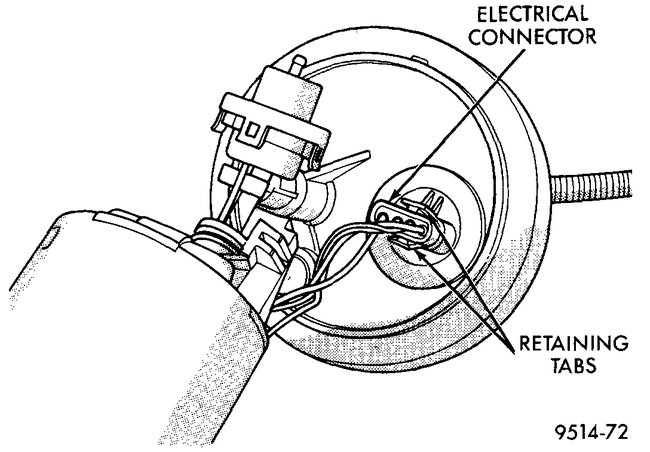 ELECTRICAL CONNECTOR

RETAINING TABS

9514-72