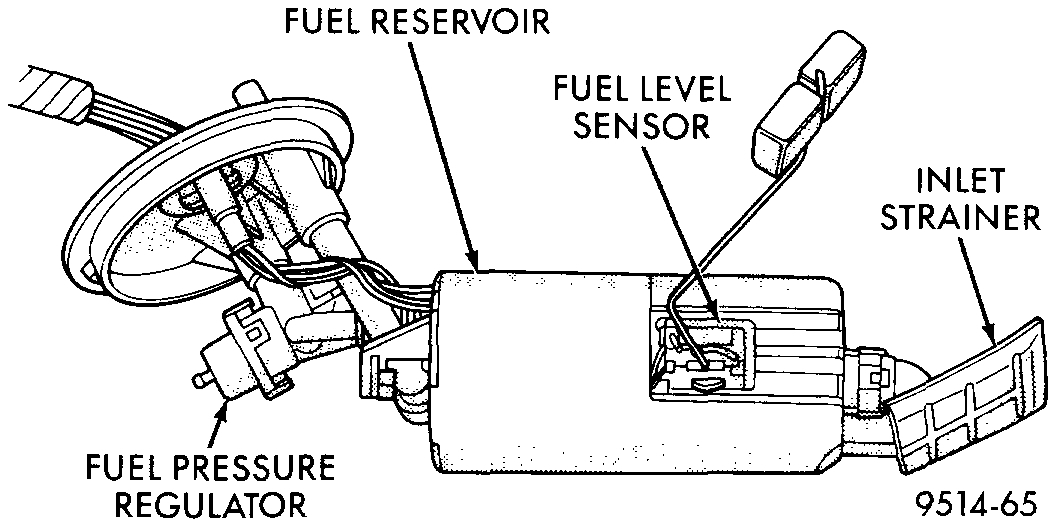 FUEL RESERVOIR

FUEL LEVEL SENSOR

INLET STRAINER

FUEL PRESSURE REGULATOR

9514-65