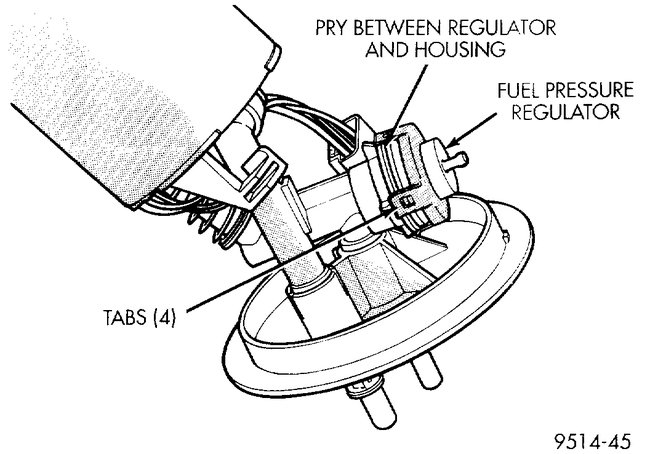 PRY BETWEEN REGULATOR AND HOUSING

FUEL PRESSURE REGULATOR

TABS (4)

9514-45