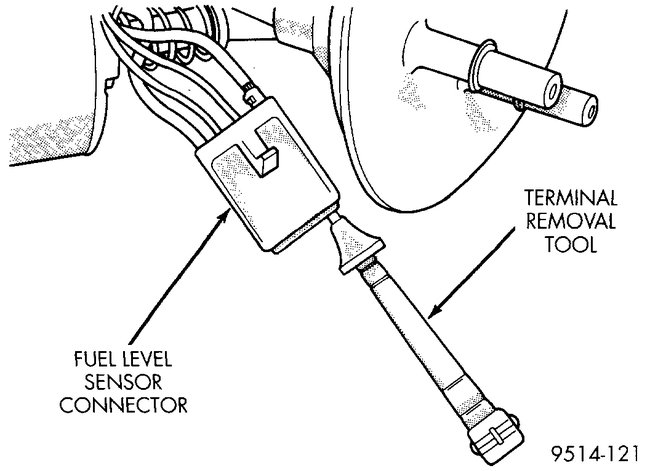 TERMINAL REMOVAL TOOL

FUEL LEVEL SENSOR CONNECTOR

9514-121