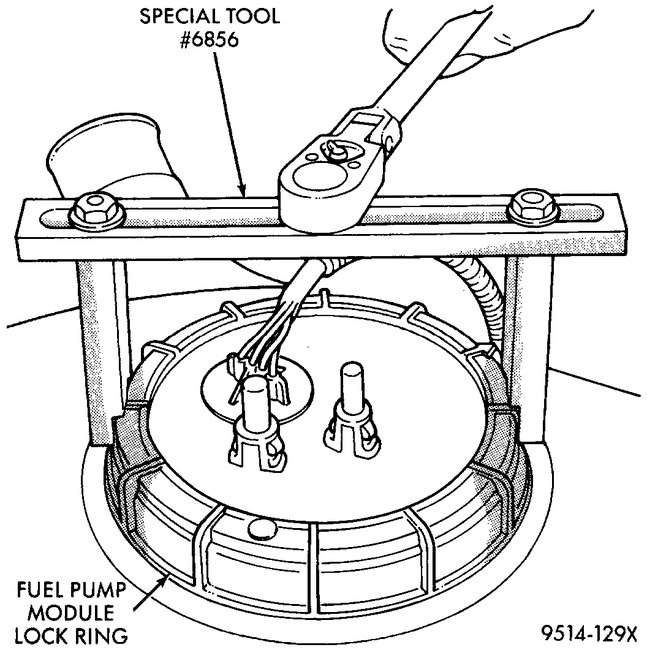 SPECIAL TOOL
#6856

FUEL PUMP
MODULE
LOCK RING

9514-129X