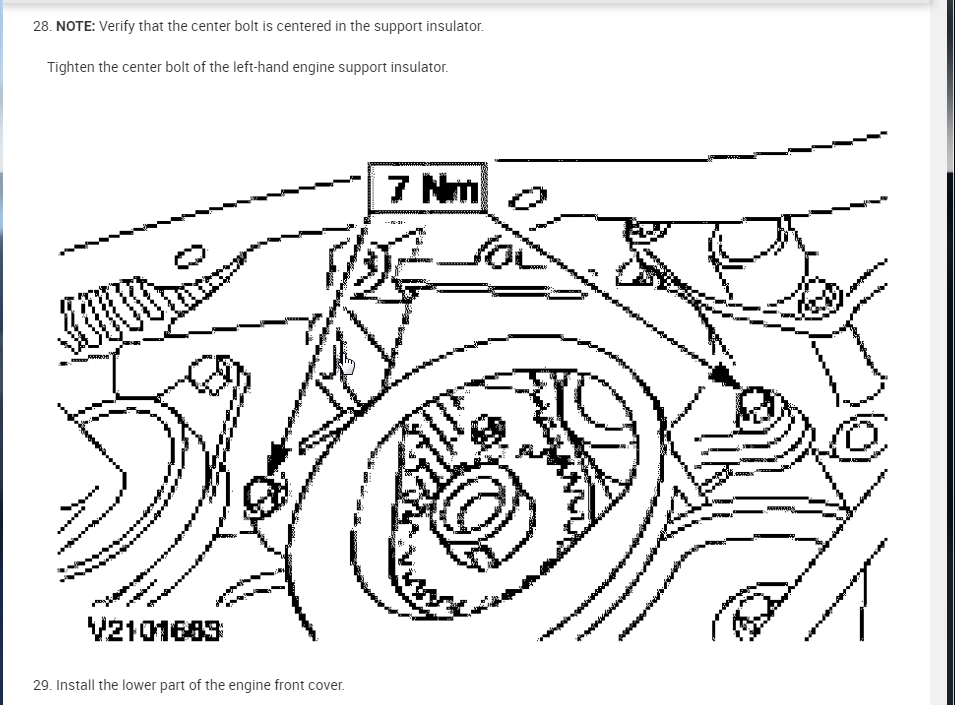 28. **NOTE:** Verify that the center bolt is centered in the support insulator.

Tighten the center bolt of the left-hand engine support insulator.

7 Nm

V2101683

29. Install the lower part of the engine front cover.