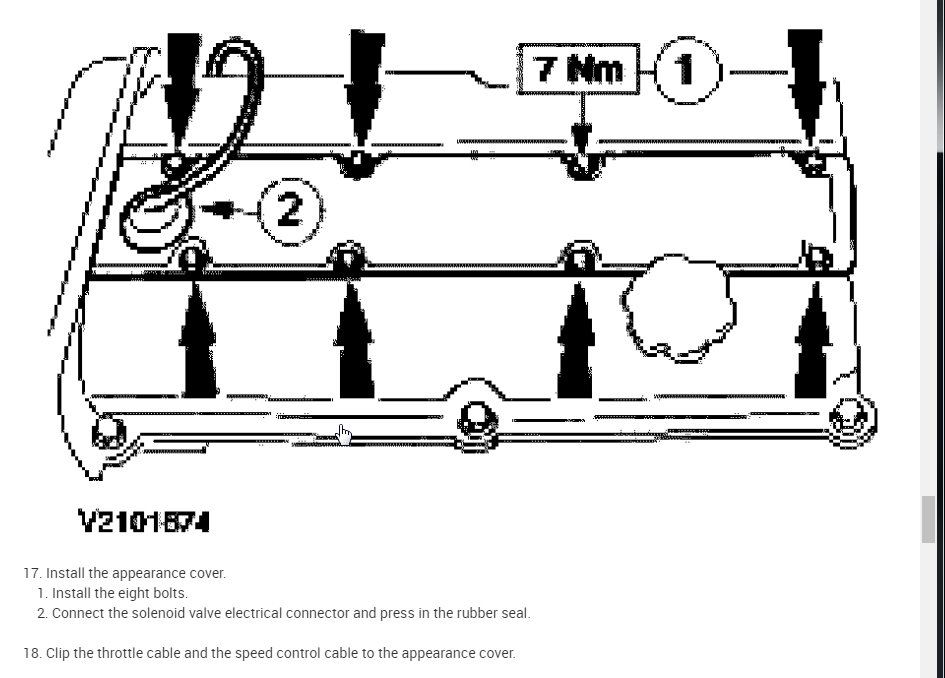 7 Nm
1
2
V2101674

17. Install the appearance cover.
1. Install the eight bolts.
2. Connect the solenoid valve electrical connector and press in the rubber seal.

18. Clip the throttle cable and the speed control cable to the appearance cover.