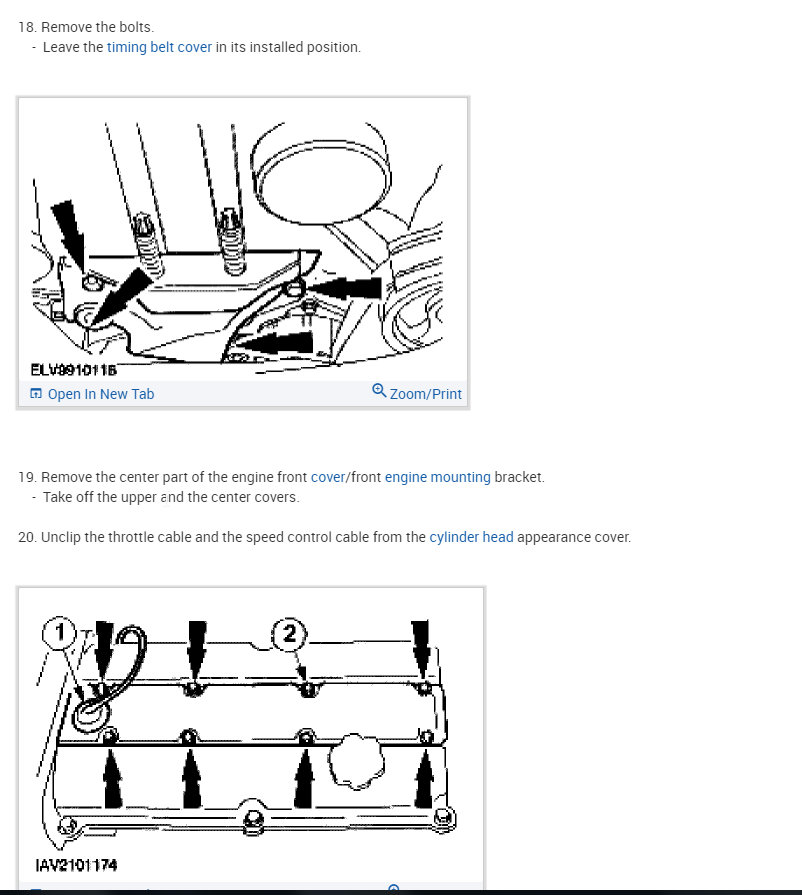 18. Remove the bolts.
- Leave the timing belt cover in its installed position.

ELV9910116

Open In New Tab

Zoom/Print

19. Remove the center part of the engine front cover/front engine mounting bracket.
- Take off the upper and the center covers.

20. Unclip the throttle cable and the speed control cable from the cylinder head appearance cover.

1

2

IAV2101174