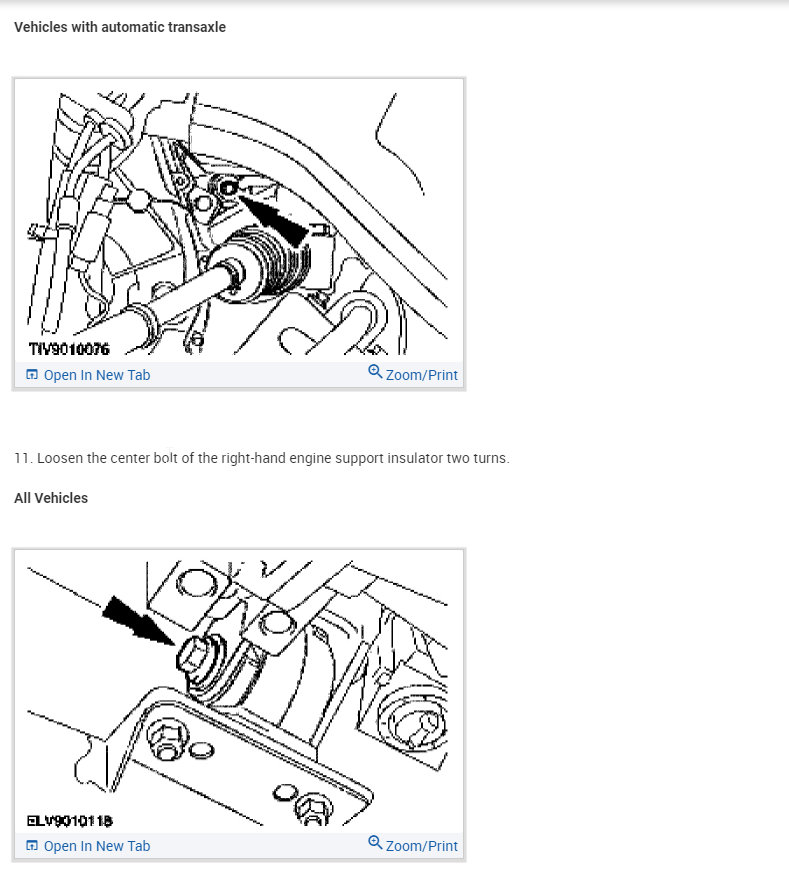 Vehicles with automatic transaxle

TIV9010076

Open In New Tab

Zoom/Print

11. Loosen the center bolt of the right-hand engine support insulator two turns.

All Vehicles

ELV9010118

Open In New Tab

Zoom/Print