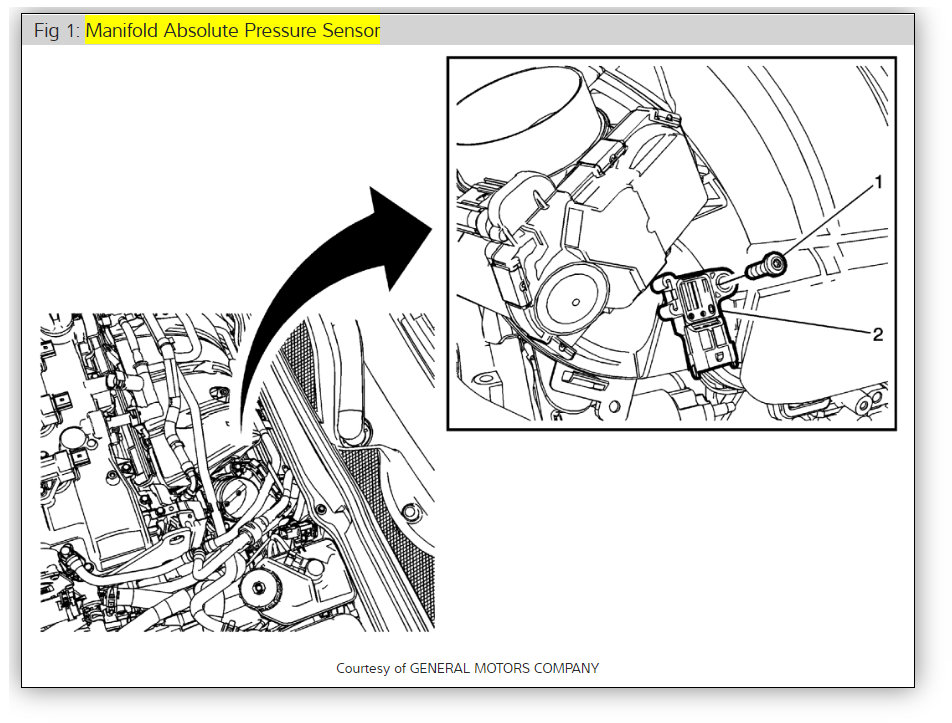 Fig 1: Manifold Absolute Pressure Sensor

1

2

Courtesy of GENERAL MOTORS COMPANY