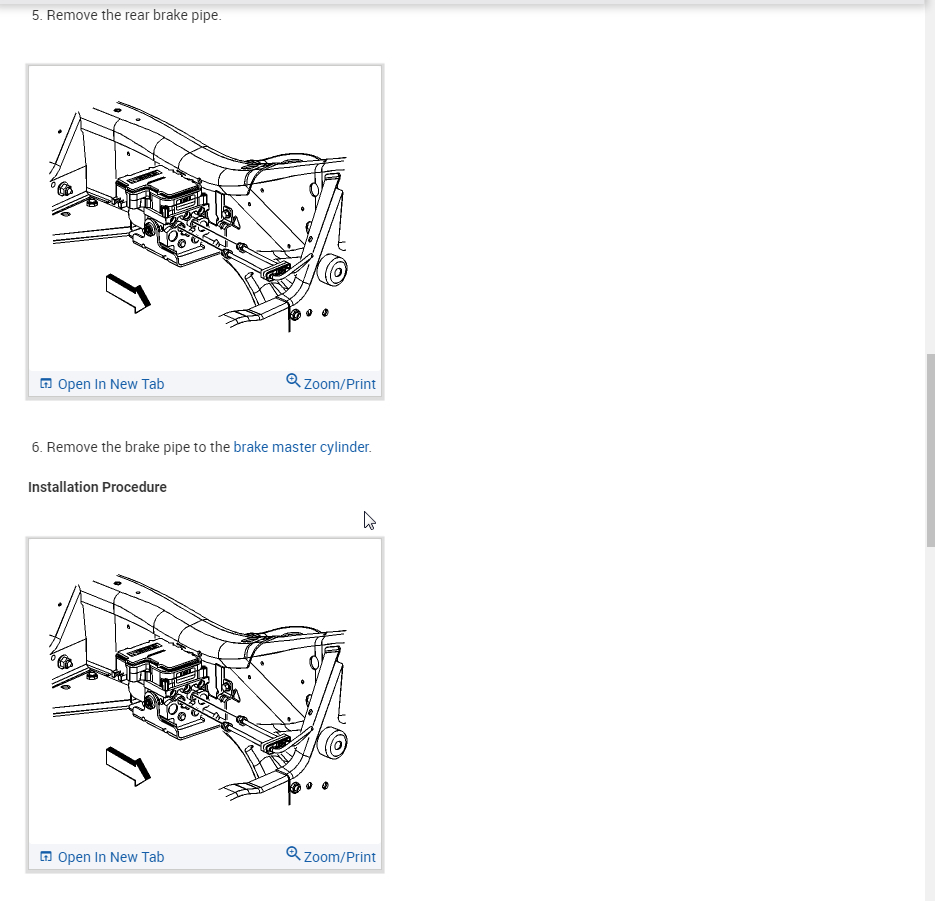 5. Remove the rear brake pipe.

Open In New Tab
Zoom/Print

6. Remove the brake pipe to the brake master cylinder.

Installation Procedure

Open In New Tab
Zoom/Print