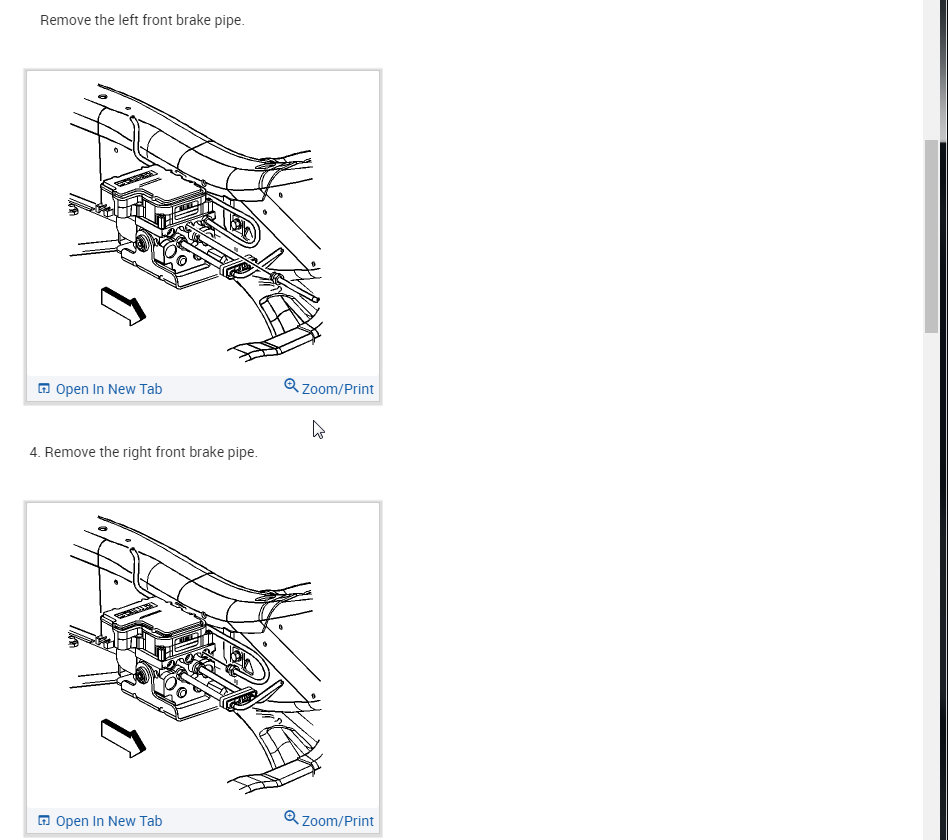 Remove the left front brake pipe.

Open In New Tab

Zoom/Print

4. Remove the right front brake pipe.

Open In New Tab

Zoom/Print