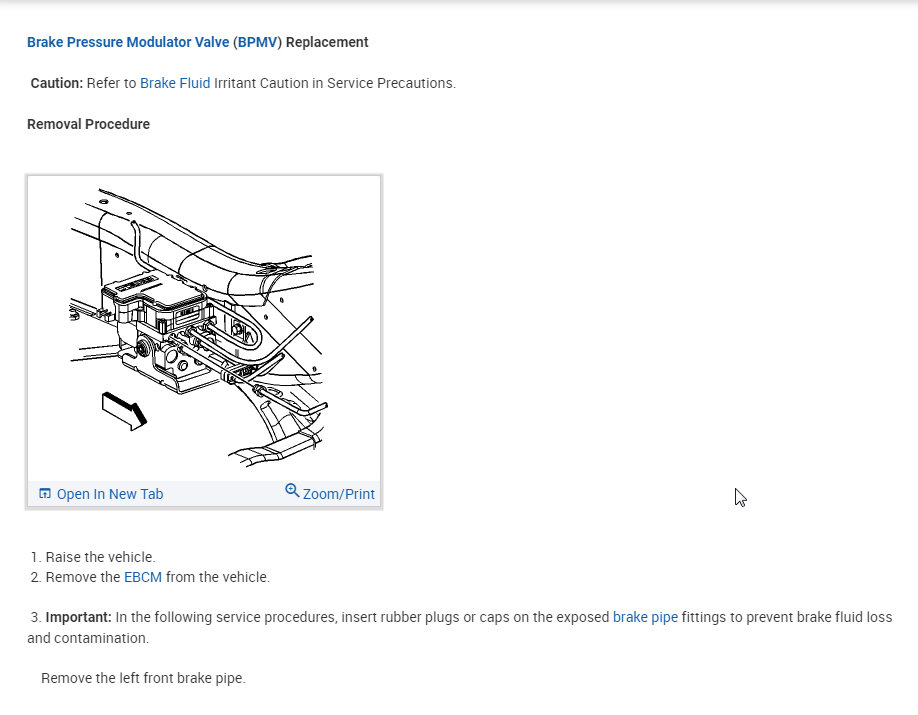 Brake Pressure Modulator Valve (BPMV) Replacement

Caution: Refer to Brake Fluid Irritant Caution in Service Precautions.

Removal Procedure

Open In New Tab Zoom/Print

1. Raise the vehicle.
2. Remove the EBCM from the vehicle.

3. Important: In the following service procedures, insert rubber plugs or caps on the exposed brake pipe fittings to prevent brake fluid loss and contamination.

Remove the left front brake pipe.