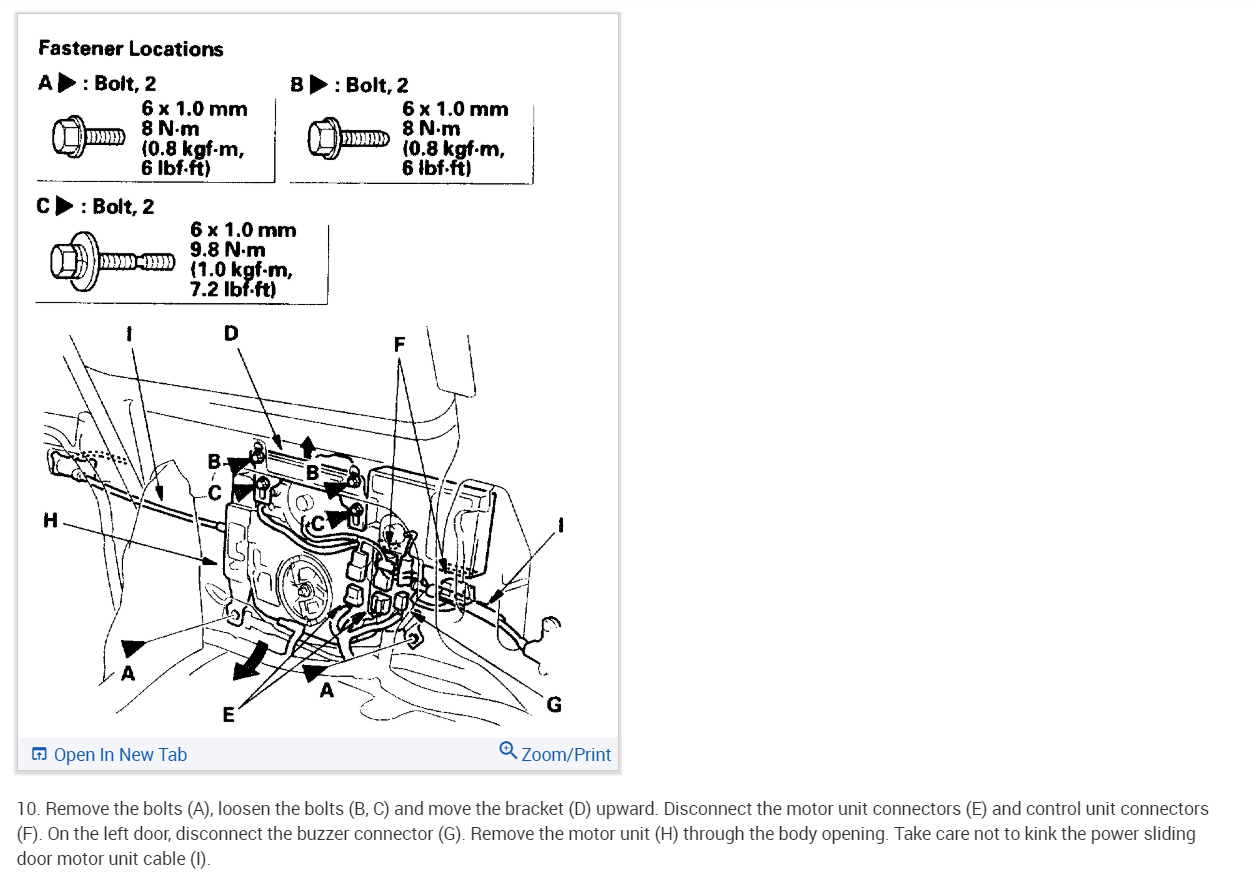 Fastener Locations

A ▶ : Bolt, 2
6 x 1.0 mm
8 N·m
(0.8 kgf·m,
6 lbf·ft)

B ▶ : Bolt, 2
6 x 1.0 mm
8 N·m
(0.8 kgf·m,
6 lbf·ft)

C ▶ : Bolt, 2
6 x 1.0 mm
9.8 N·m
(1.0 kgf·m,
7.2 lbf·ft)

I
D
F
B
B
C
C
H
I
A
A
E
G

Open In New Tab
Zoom/Print

10. Remove the bolts (A), loosen the bolts (B, C) and move the bracket (D) upward. Disconnect the motor unit connectors (E) and control unit connectors (F). On the left door, disconnect the buzzer connector (G). Remove the motor unit (H) through the body opening. Take care not to kink the power sliding door motor unit cable (I).