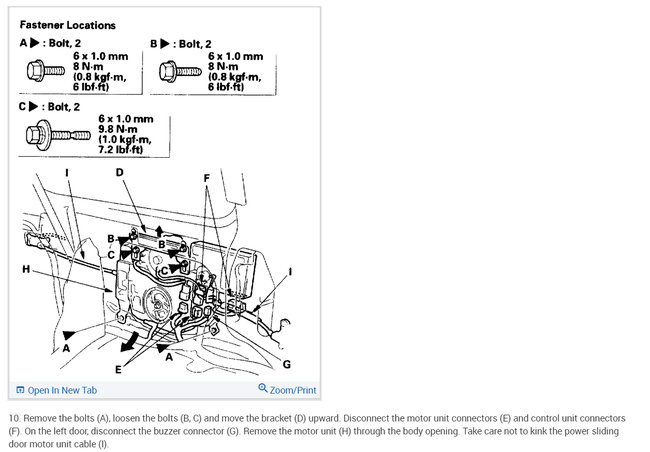 Fastener Locations

A ▶ : Bolt, 2
6 x 1.0 mm
8 N·m
(0.8 kgf·m,
6 lbf·ft)

B ▶ : Bolt, 2
6 x 1.0 mm
8 N·m
(0.8 kgf·m,
6 lbf·ft)

C ▶ : Bolt, 2
6 x 1.0 mm
9.8 N·m
(1.0 kgf·m,
7.2 lbf·ft)

I
D
F
B
B
C
C
H
I
A
A
E
G

Open In New Tab
Zoom/Print

10. Remove the bolts (A), loosen the bolts (B, C) and move the bracket (D) upward. Disconnect the motor unit connectors (E) and control unit connectors (F). On the left door, disconnect the buzzer connector (G). Remove the motor unit (H) through the body opening. Take care not to kink the power sliding door motor unit cable (I).