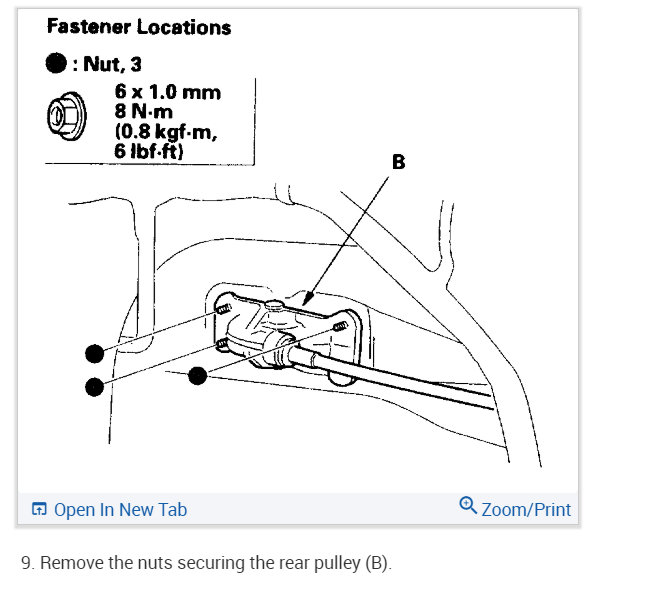 Fastener Locations

: Nut, 3

6 x 1.0 mm
8 N·m
(0.8 kgf·m,
6 lbf·ft)

B

Open In New Tab

Zoom/Print

9. Remove the nuts securing the rear pulley (B).