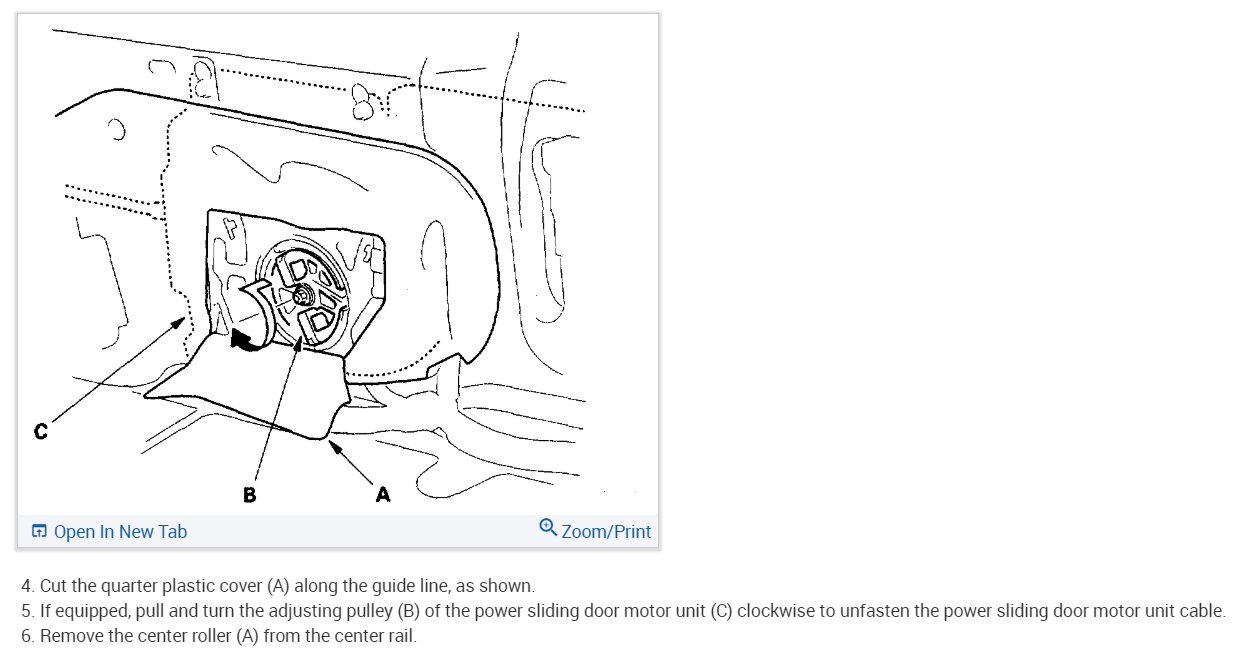 C

B

A

Open In New Tab

Zoom/Print

4. Cut the quarter plastic cover (A) along the guide line, as shown.
5. If equipped, pull and turn the adjusting pulley (B) of the power sliding door motor unit (C) clockwise to unfasten the power sliding door motor unit cable.
6. Remove the center roller (A) from the center rail.