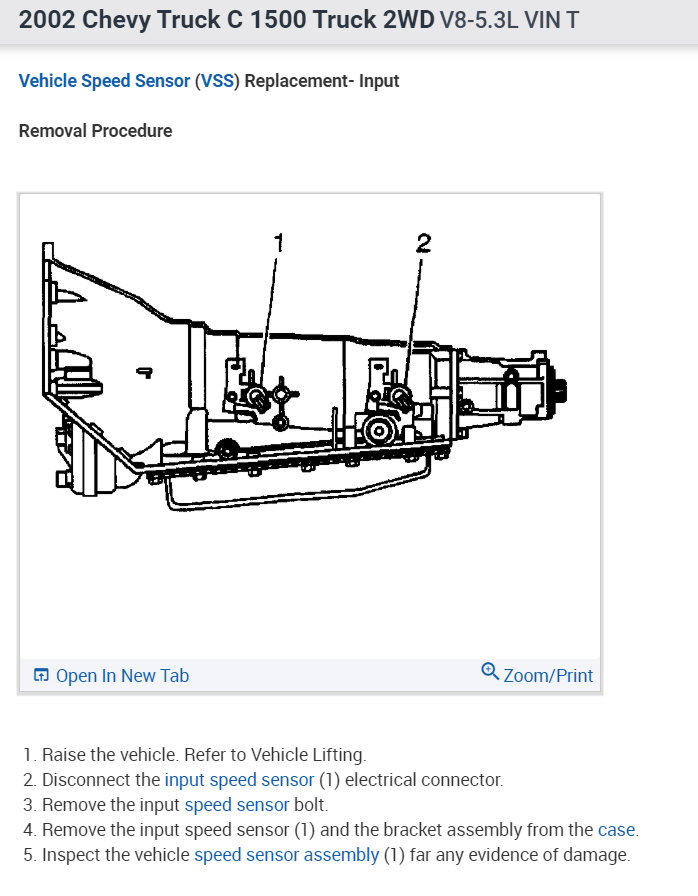 2002 Chevy Truck C 1500 Truck 2WD V8-5.3L VIN T

Vehicle Speed Sensor (VSS) Replacement- Input

Removal Procedure

1
2

Open In New Tab
Zoom/Print

1. Raise the vehicle. Refer to Vehicle Lifting.
2. Disconnect the input speed sensor (1) electrical connector.
3. Remove the input speed sensor bolt.
4. Remove the input speed sensor (1) and the bracket assembly from the case.
5. Inspect the vehicle speed sensor assembly (1) far any evidence of damage.