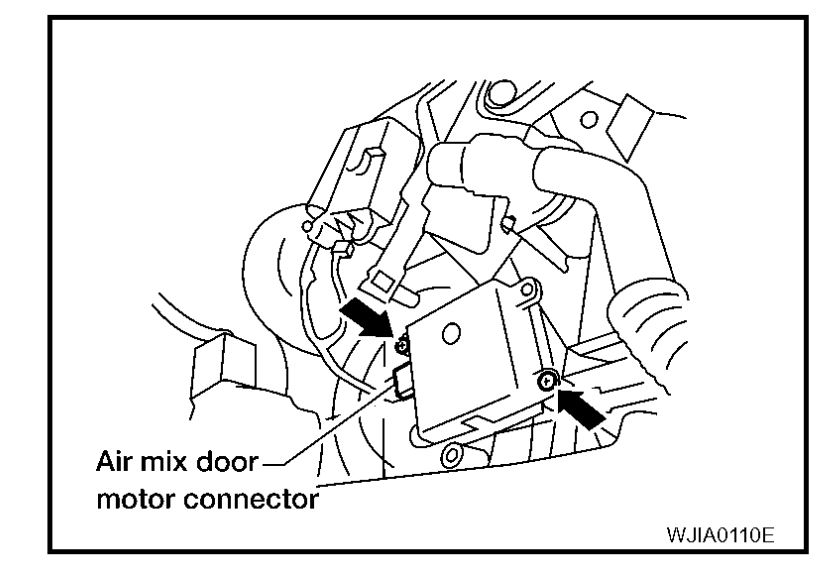 Air mix door motor connector

WJIA0110E