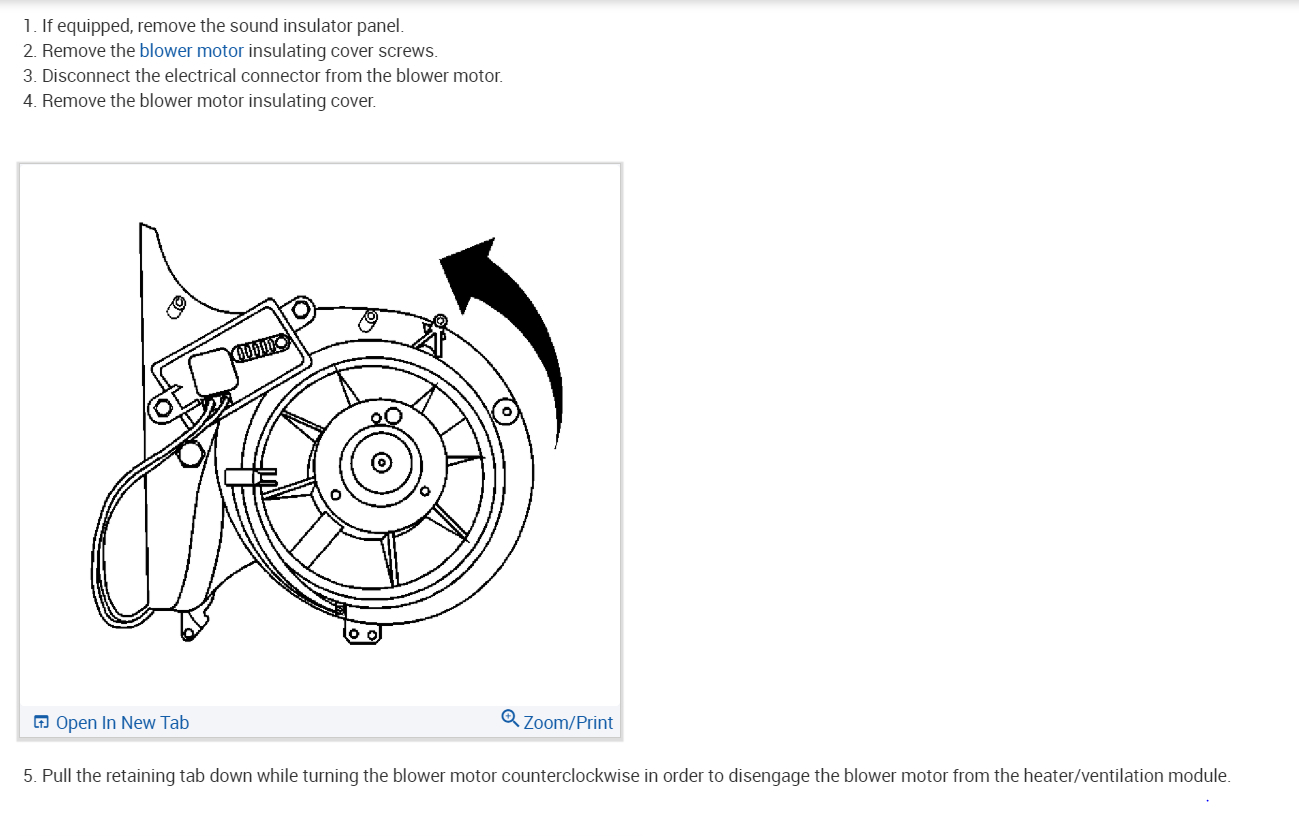 1. If equipped, remove the sound insulator panel.
2. Remove the blower motor insulating cover screws.
3. Disconnect the electrical connector from the blower motor.
4. Remove the blower motor insulating cover.

Open In New Tab
Zoom/Print

5. Pull the retaining tab down while turning the blower motor counterclockwise in order to disengage the blower motor from the heater/ventilation module.