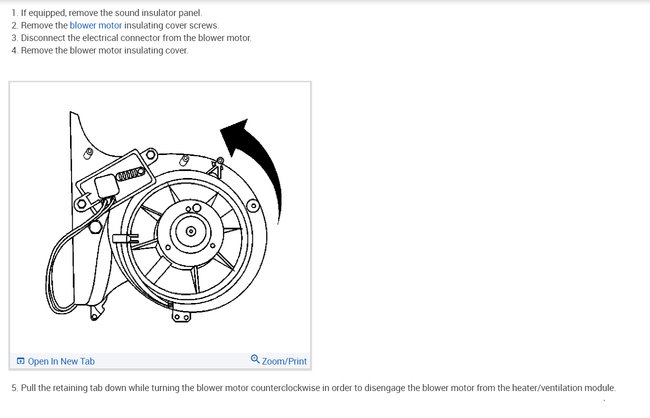 1. If equipped, remove the sound insulator panel.
2. Remove the blower motor insulating cover screws.
3. Disconnect the electrical connector from the blower motor.
4. Remove the blower motor insulating cover.

Open In New Tab

Zoom/Print

5. Pull the retaining tab down while turning the blower motor counterclockwise in order to disengage the blower motor from the heater/ventilation module.