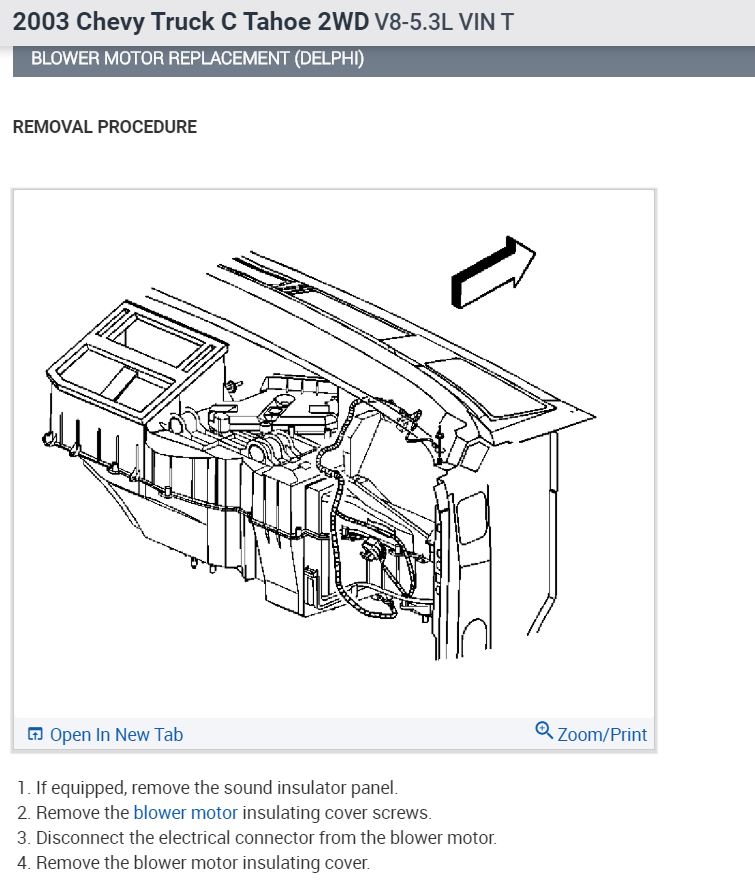 2003 Chevy Truck C Tahoe 2WD V8-5.3L VIN T

BLOWER MOTOR REPLACEMENT (DELPHI)

REMOVAL PROCEDURE

Open In New Tab

Zoom/Print

1. If equipped, remove the sound insulator panel.
2. Remove the blower motor insulating cover screws.
3. Disconnect the electrical connector from the blower motor.
4. Remove the blower motor insulating cover.