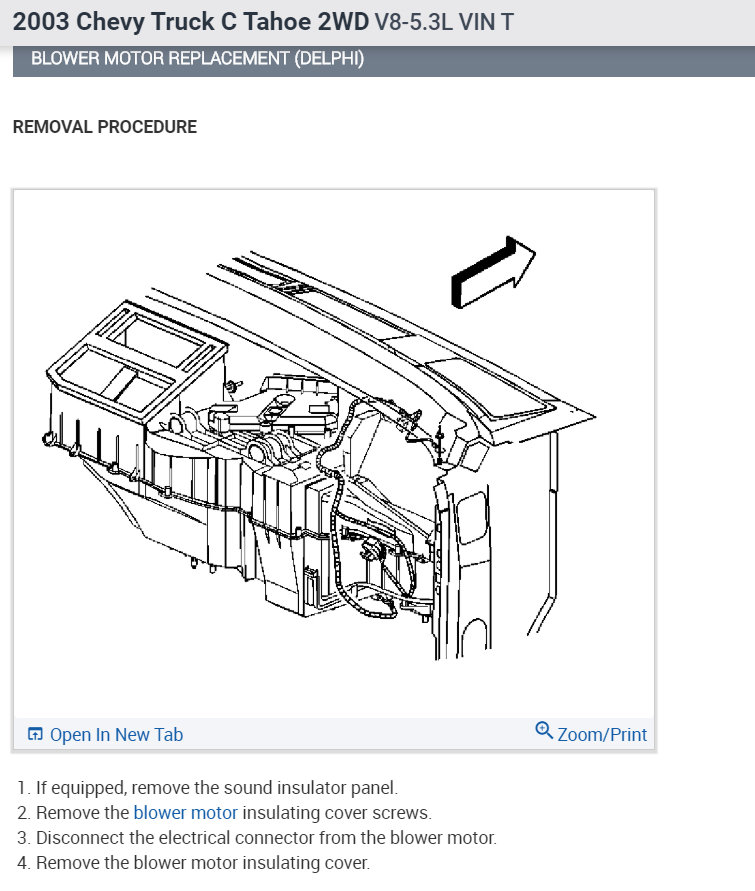 2003 Chevy Truck C Tahoe 2WD V8-5.3L VIN T

BLOWER MOTOR REPLACEMENT (DELPHI)

REMOVAL PROCEDURE

Open In New Tab

Zoom/Print

1. If equipped, remove the sound insulator panel.
2. Remove the blower motor insulating cover screws.
3. Disconnect the electrical connector from the blower motor.
4. Remove the blower motor insulating cover.