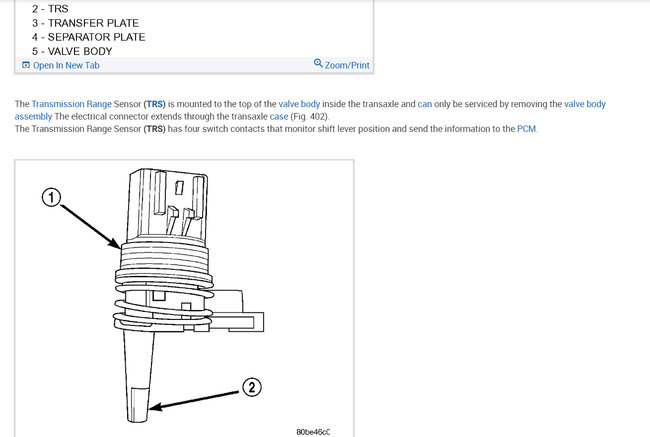 2 - TRS
3 - TRANSFER PLATE
4 - SEPARATOR PLATE
5 - VALVE BODY
Open In New Tab
Zoom/Print

The Transmission Range Sensor (TRS) is mounted to the top of the valve body inside the transaxle and can only be serviced by removing the valve body assembly The electrical connector extends through the transaxle case (Fig. 402).
The Transmission Range Sensor (TRS) has four switch contacts that monitor shift lever position and send the information to the PCM.

1
2
80be46cC