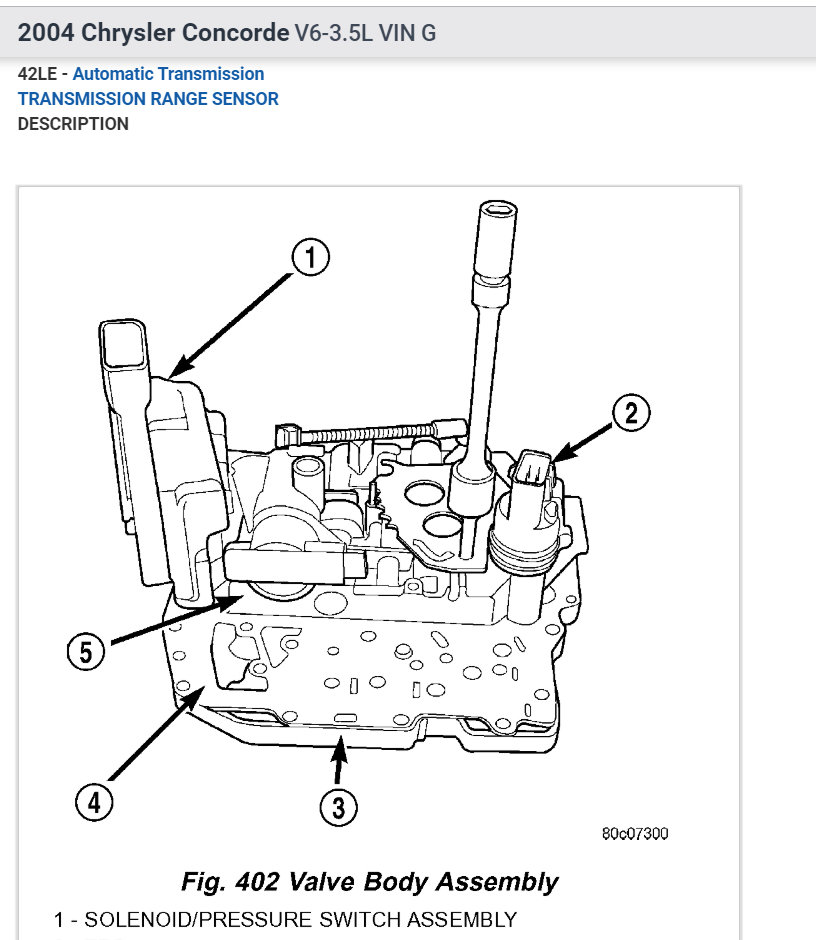 2004 Chrysler Concorde V6-3.5L VIN G

42LE - Automatic Transmission
TRANSMISSION RANGE SENSOR
DESCRIPTION

1
2
5
4
3
80c07300

Fig. 402 Valve Body Assembly

1 - SOLENOID/PRESSURE SWITCH ASSEMBLY