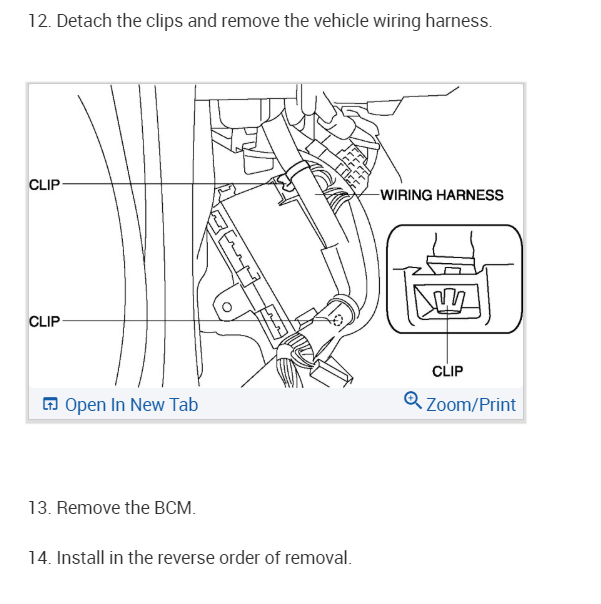 12. Detach the clips and remove the vehicle wiring harness.

CLIP
WIRING HARNESS
CLIP
CLIP

Open In New Tab
Zoom/Print

13. Remove the BCM.

14. Install in the reverse order of removal.