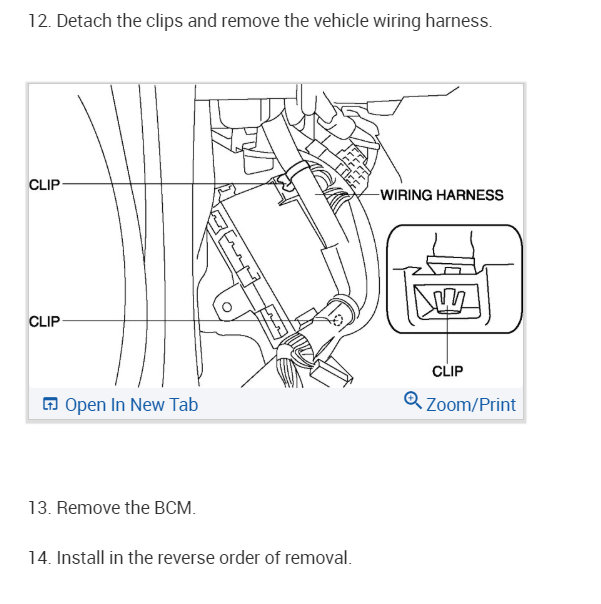 12. Detach the clips and remove the vehicle wiring harness.

CLIP
WIRING HARNESS
CLIP
CLIP

Open In New Tab
Zoom/Print

13. Remove the BCM.

14. Install in the reverse order of removal.