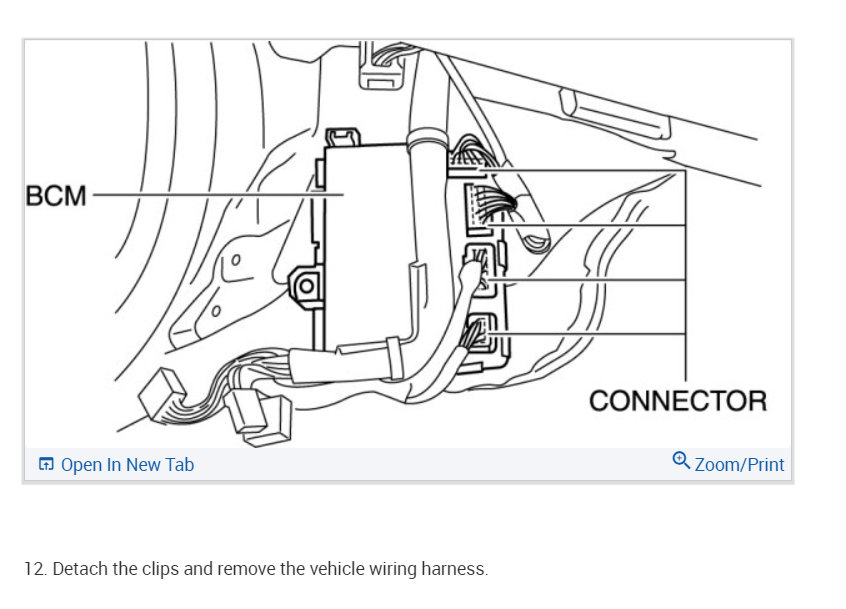 BCM

CONNECTOR

Open In New Tab

Zoom/Print

12. Detach the clips and remove the vehicle wiring harness.