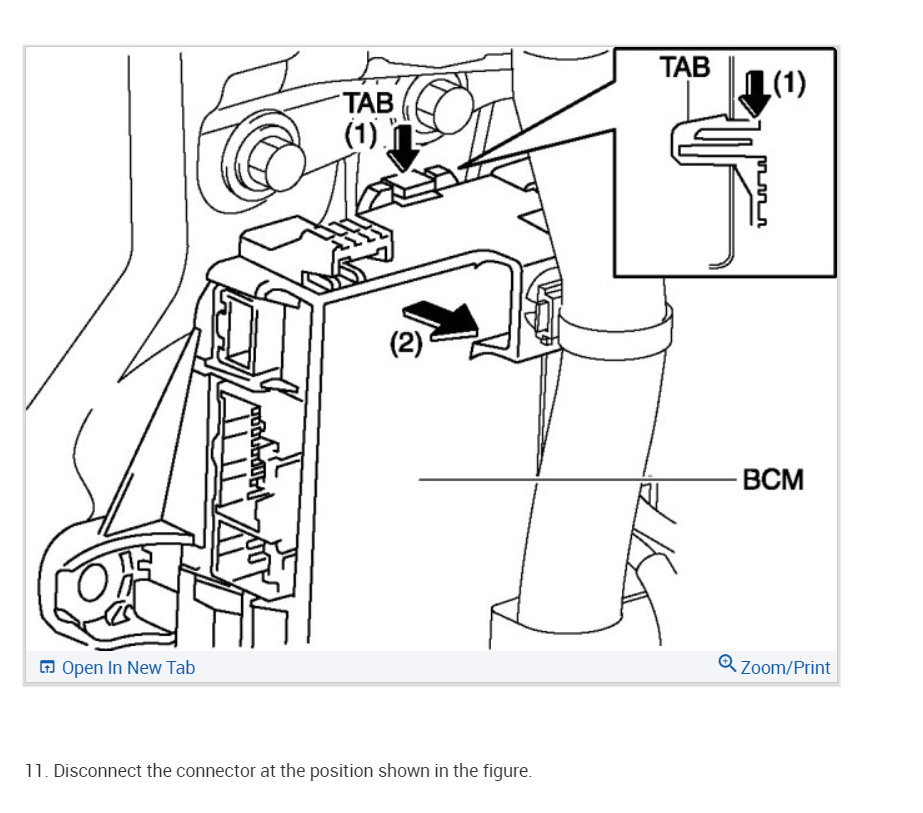 TAB
(1)
TAB
(1)
(2)
BCM
Open In New Tab
Zoom/Print

11. Disconnect the connector at the position shown in the figure.