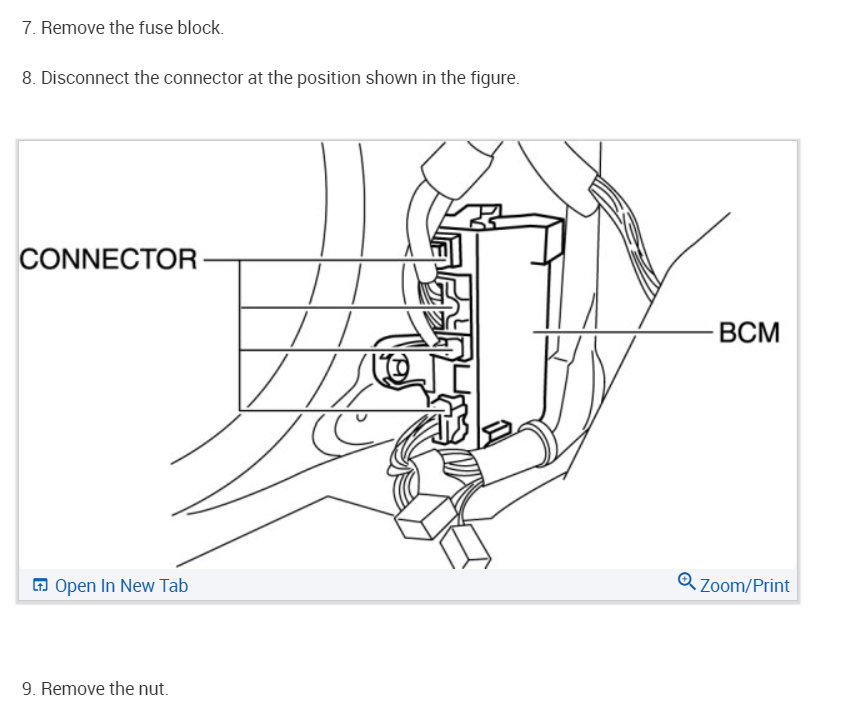 7. Remove the fuse block.

8. Disconnect the connector at the position shown in the figure.

CONNECTOR

BCM

Open In New Tab

Zoom/Print

9. Remove the nut.