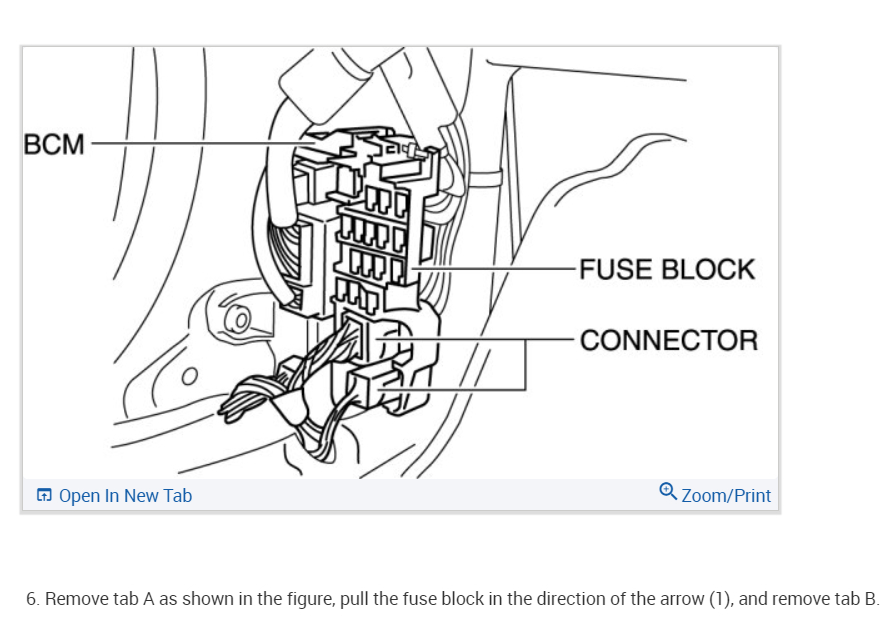 BCM

FUSE BLOCK

CONNECTOR

Open In New Tab

Zoom/Print

6. Remove tab A as shown in the figure, pull the fuse block in the direction of the arrow (1), and remove tab B.