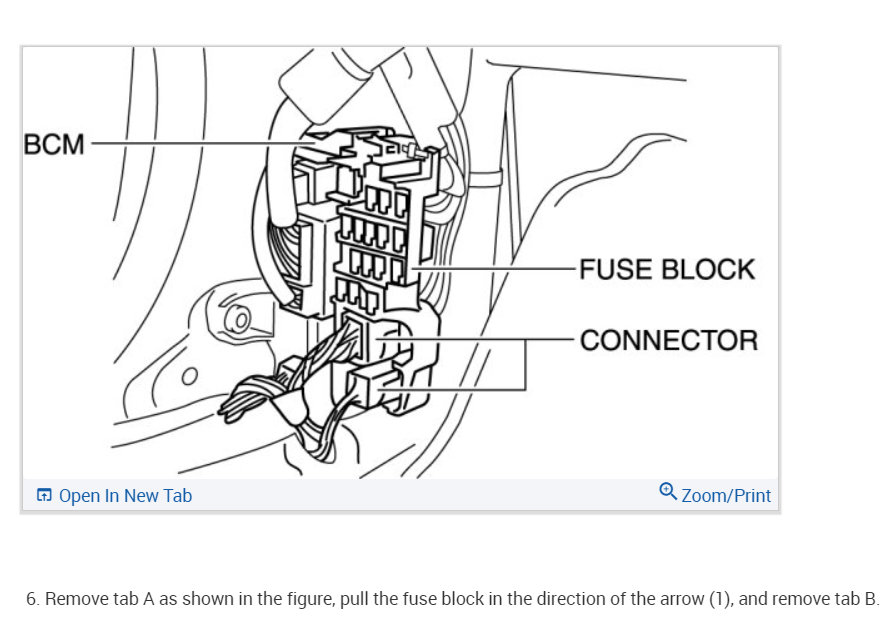 BCM

FUSE BLOCK

CONNECTOR

Open In New Tab

Zoom/Print

6. Remove tab A as shown in the figure, pull the fuse block in the direction of the arrow (1), and remove tab B.