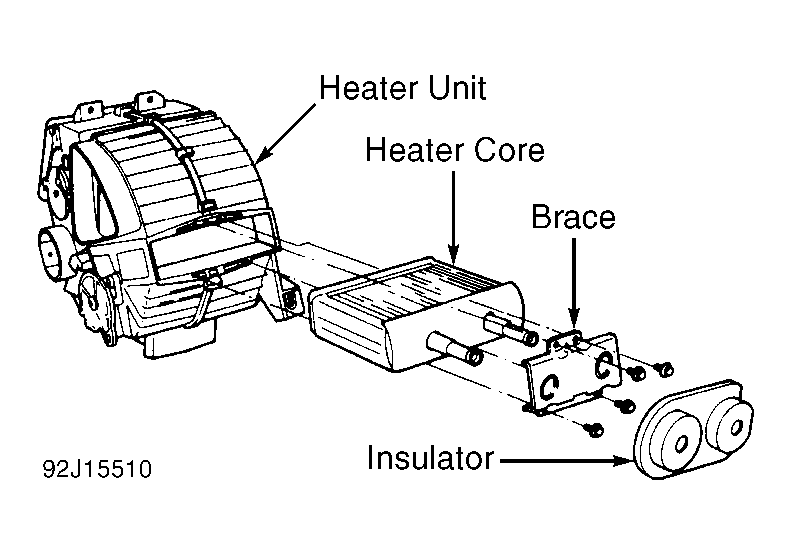 Heater Unit

Heater Core

Brace

Insulator

92J15510