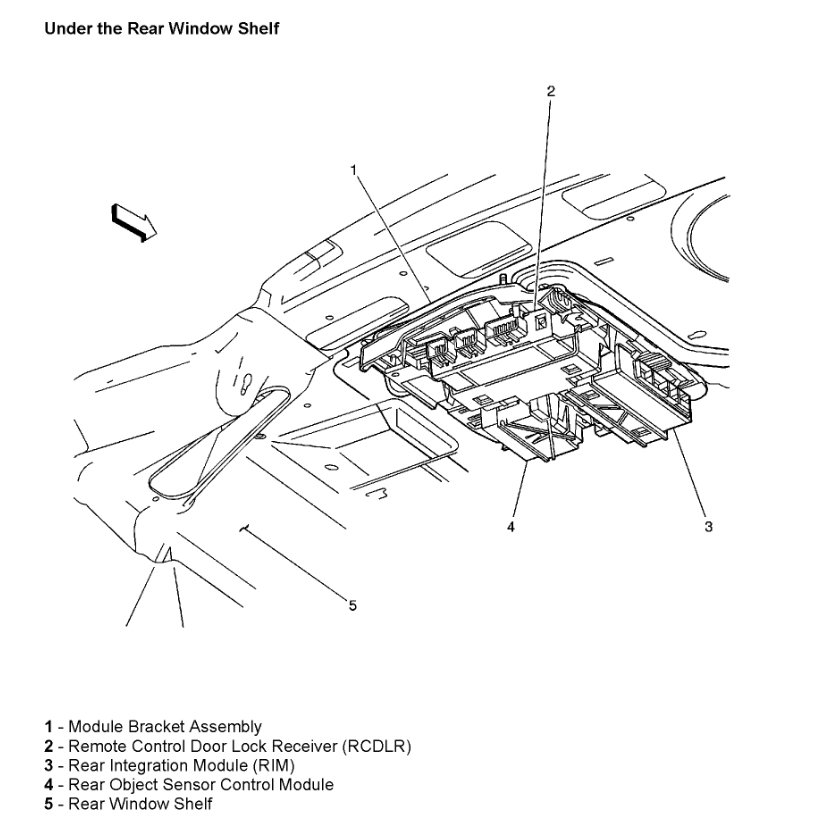 Under the Rear Window Shelf

2

1

4

3

5

1 - Module Bracket Assembly
2 - Remote Control Door Lock Receiver (RCDLR)
3 - Rear Integration Module (RIM)
4 - Rear Object Sensor Control Module
5 - Rear Window Shelf