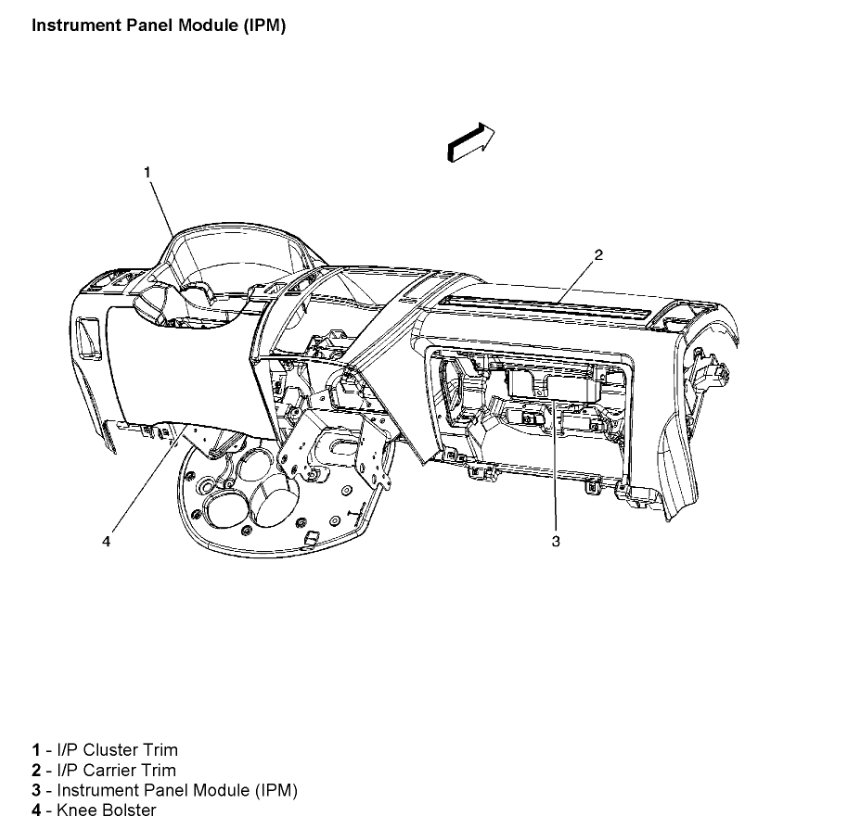 Instrument Panel Module (IPM)

1

2

4

3

1 - I/P Cluster Trim
2 - I/P Carrier Trim
3 - Instrument Panel Module (IPM)
4 - Knee Bolster