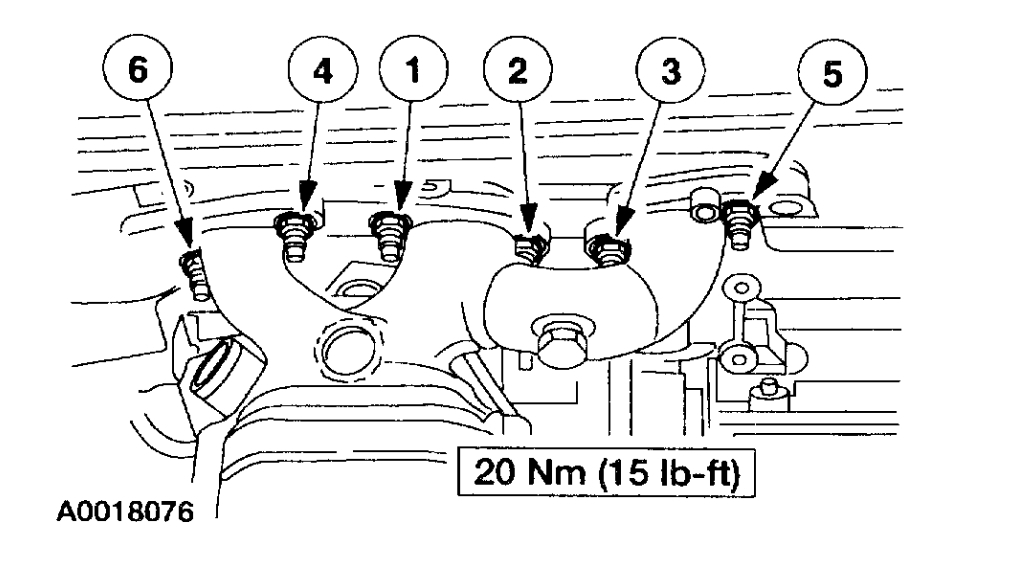 6
4
1
2
3
5
20 Nm (15 lb-ft)
A0018076