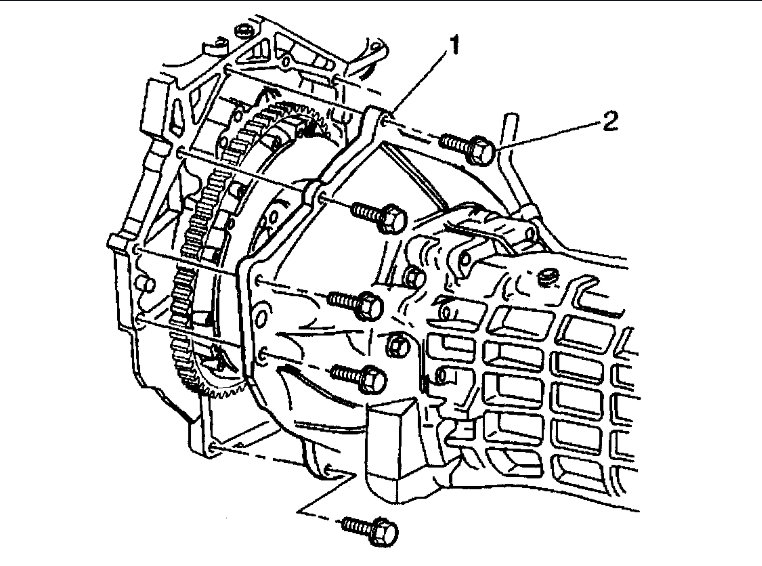 1
2